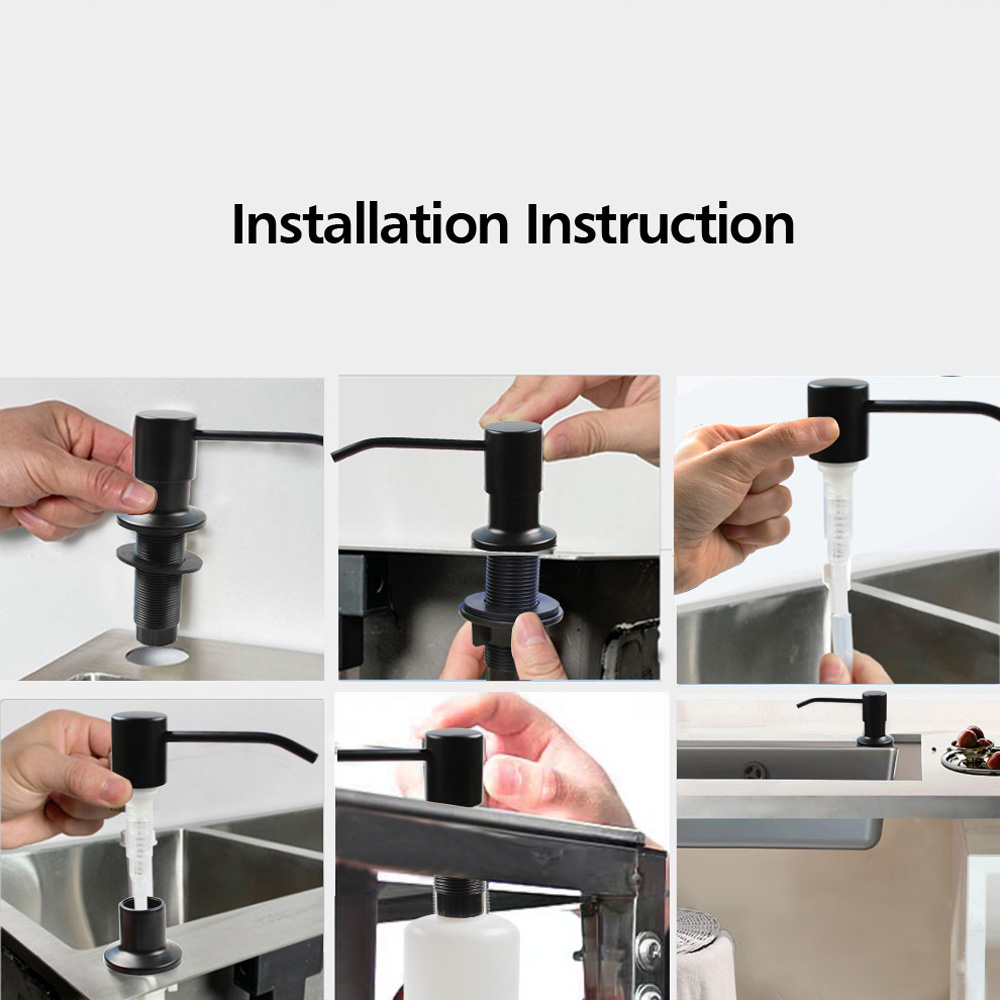 Installation Instruction