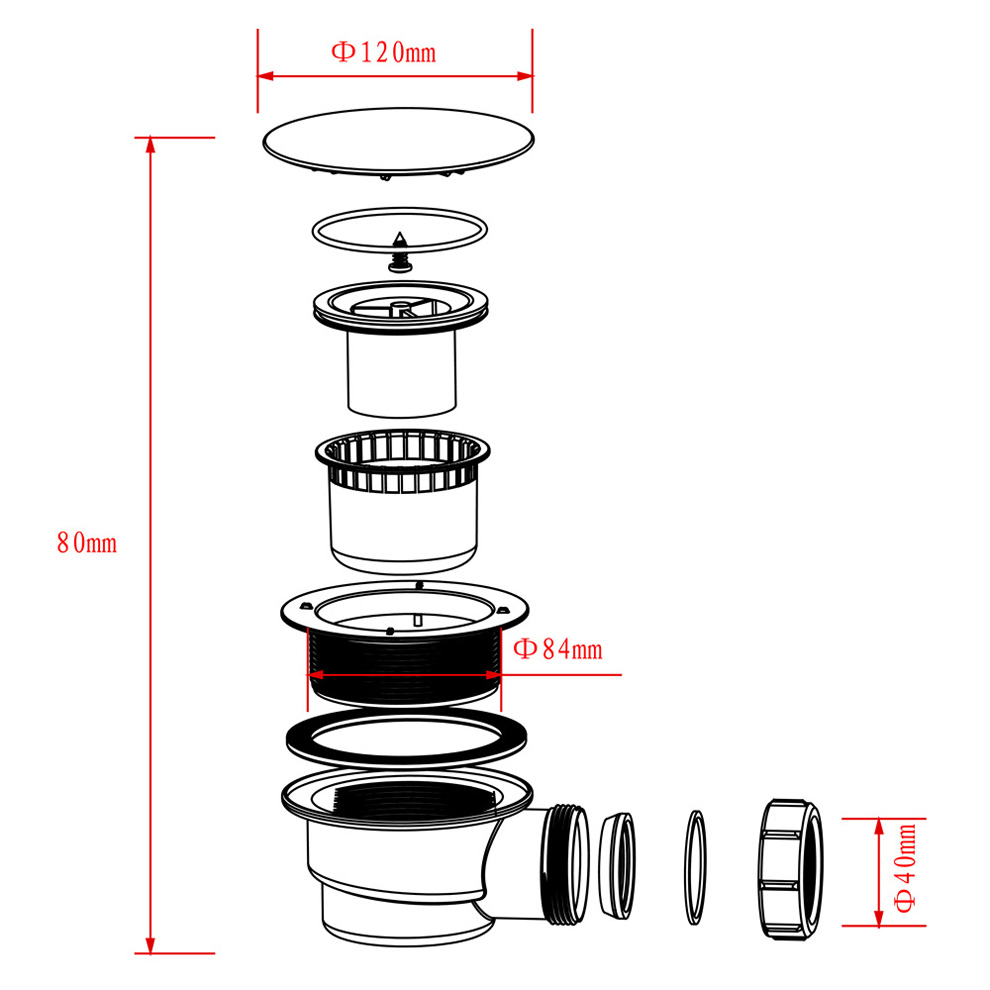 Φ120mm

80mm

Φ84mm

Φ40mm