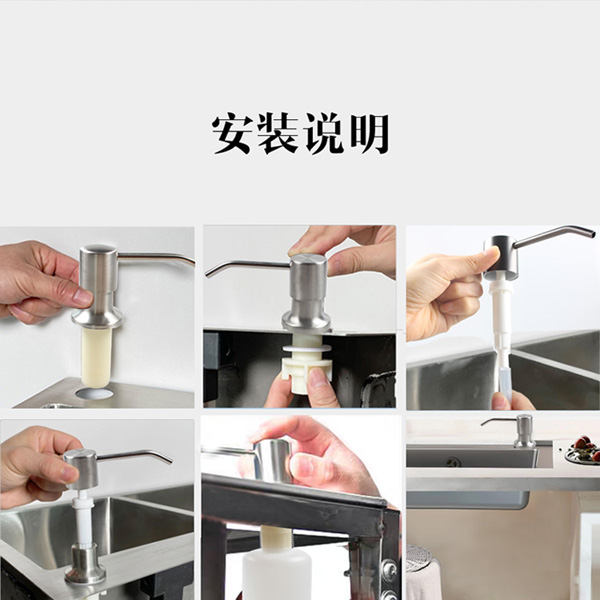 安装说明