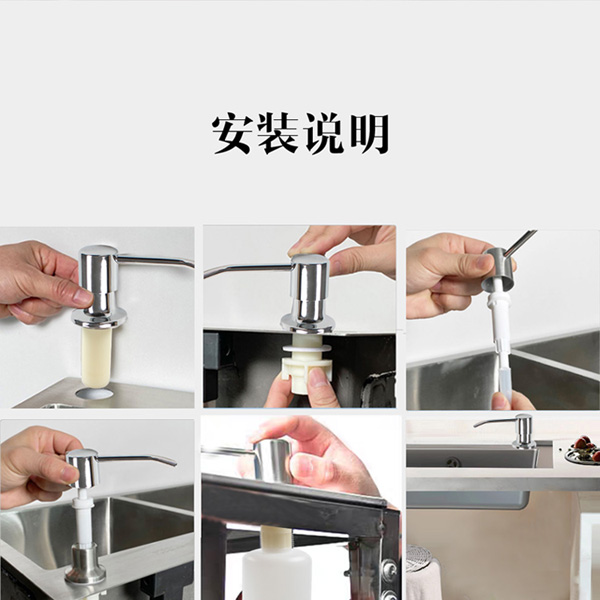 安装说明